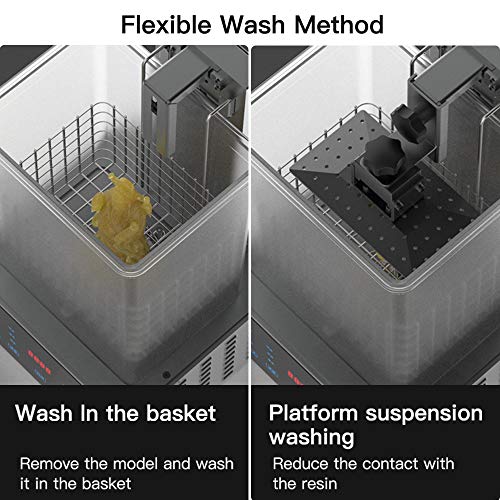 Flexible Wash Method

Wash In the basket

Remove the model and wash it in the basket

Platform suspension washing

Reduce the contact with the resin