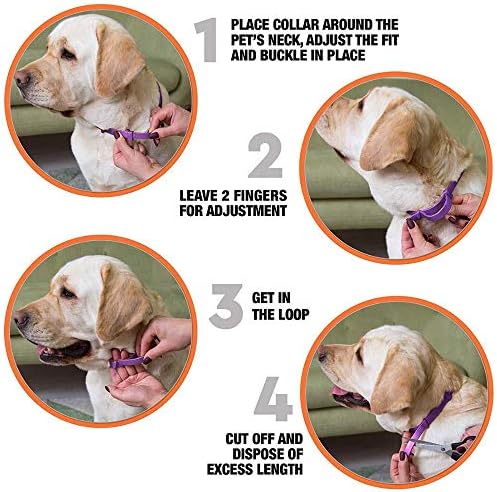 1 PLACE COLLAR AROUND THE PET'S NECK, ADJUST THE FIT AND BUCKLE IN PLACE

2

LEAVE 2 FINGERS FOR ADJUSTMENT

3 GET IN THE LOOP

4

CUT OFF AND DISPOSE OF EXCESS LENGTH