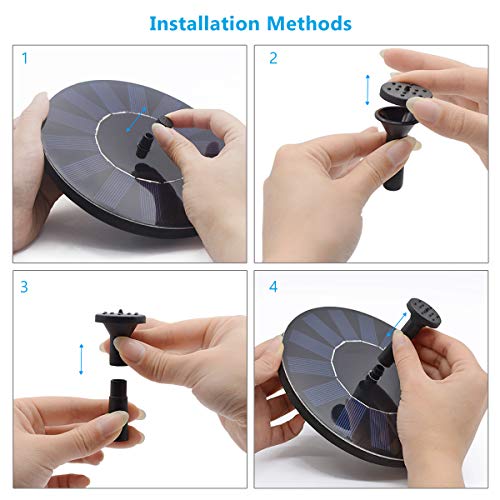 Installation Methods

1

2

3

4