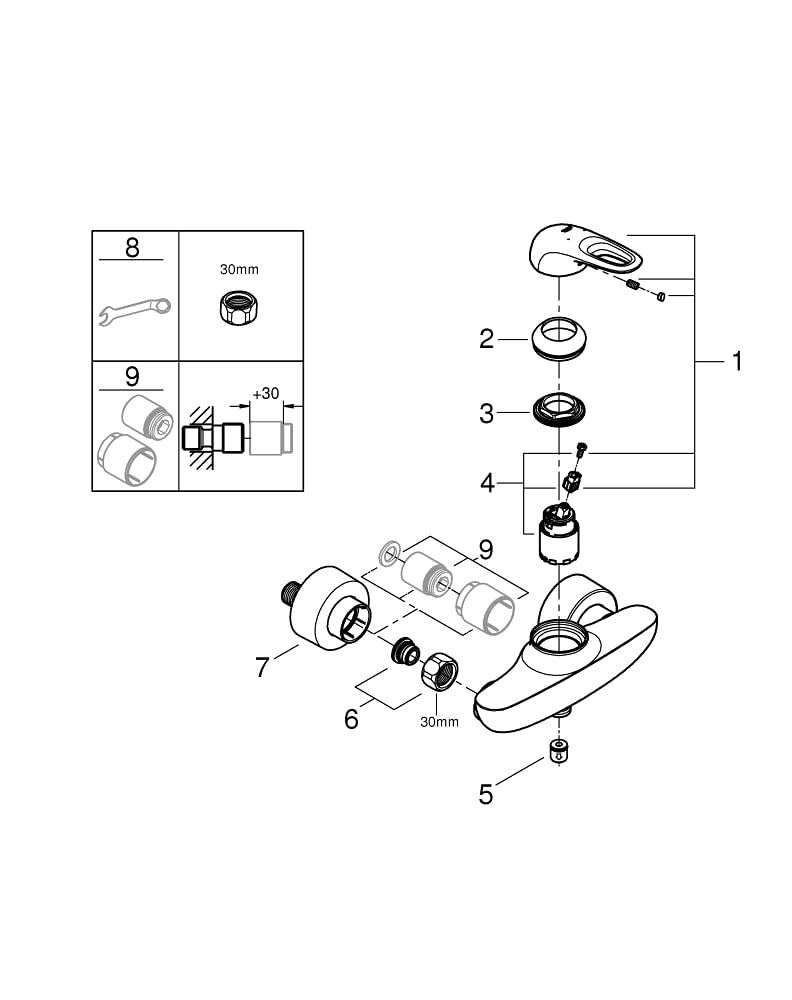 8

30mm

9

+30

1

2

3

4

9

7

6

30mm

5