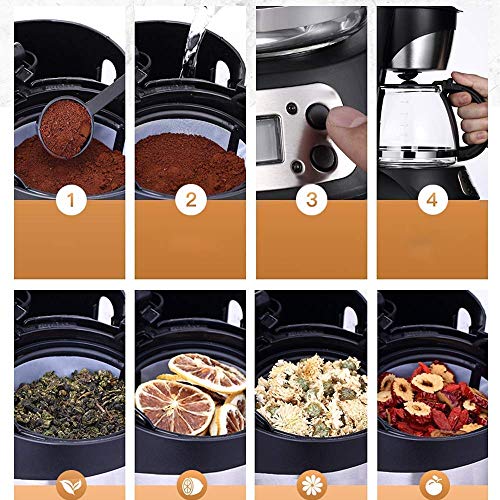 1

2

3

4