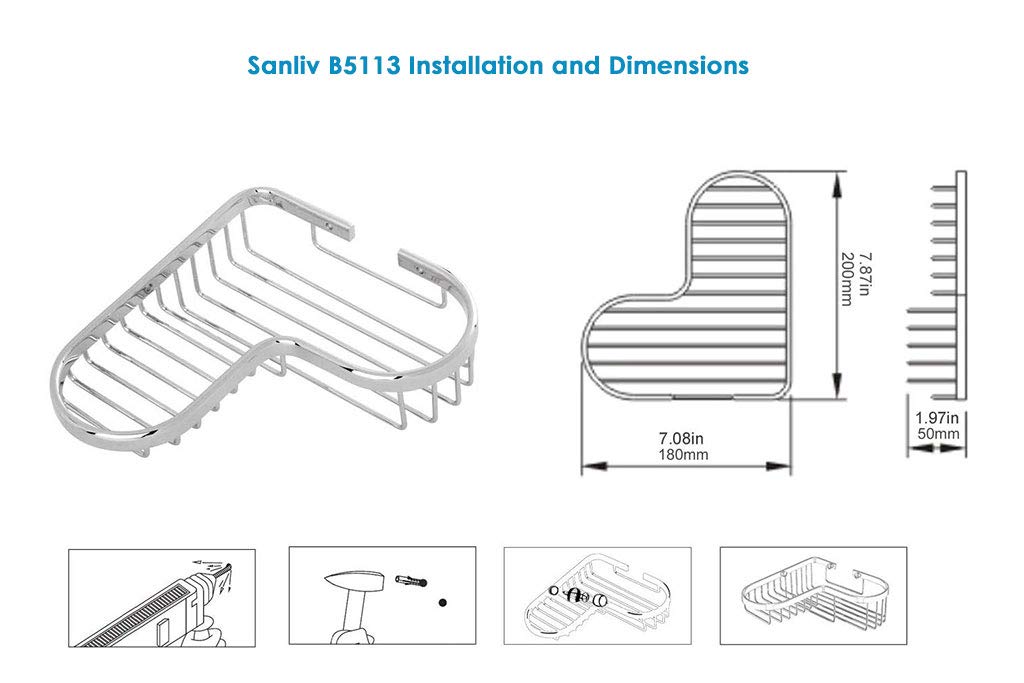 Sanliv B5113 Installation and Dimensions

7.87in
200mm

7.08in
180mm

1.97in
50mm