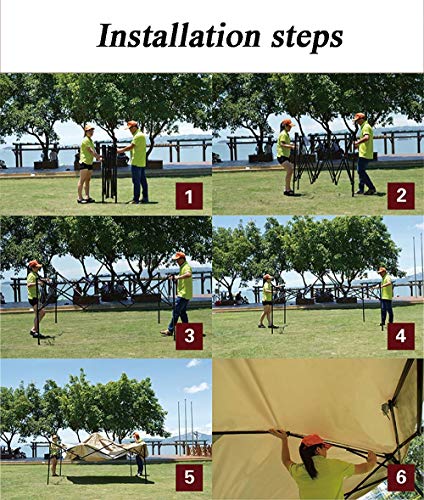 Installation steps

1

2

3

4

5

6