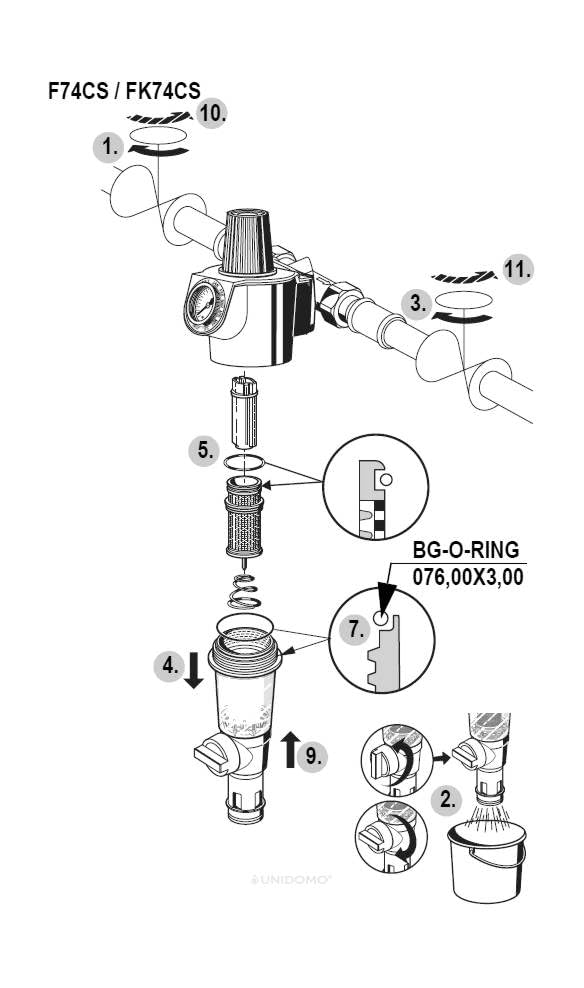 F74CS / FK74CS

10.

1.

11.

3.

5.

BG-O-RING
076,00X3,00

7.

4.

9.

2.

UNIDOMO