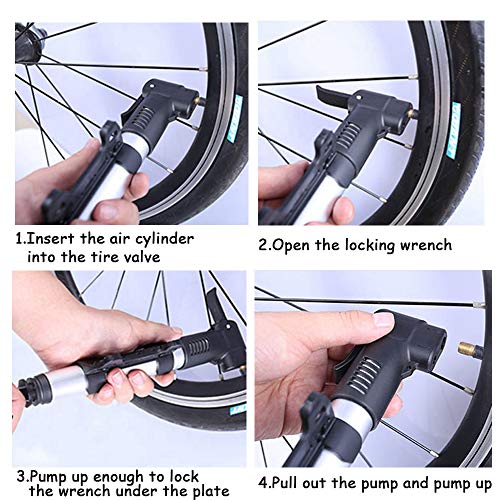 1.Insert the air cylinder into the tire valve

2.Open the locking wrench

3.Pump up enough to lock the wrench under the plate

4.Pull out the pump and pump up