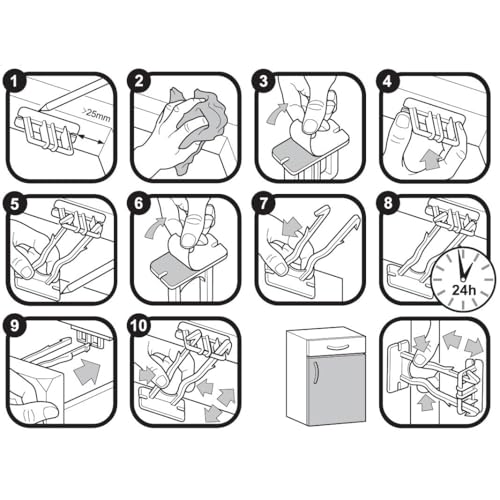 1
>25mm
2
3
4
5
6
7
8
24h
9
10