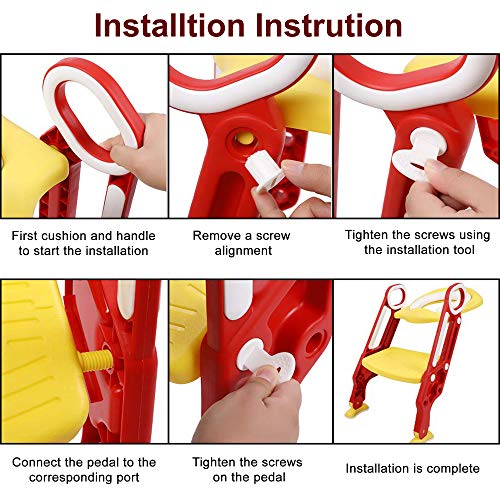 Installtion Instrution

First cushion and handle to start the installation

Remove a screw alignment

Tighten the screws using the installation tool

Connect the pedal to the corresponding port

Tighten the screws on the pedal

Installation is complete