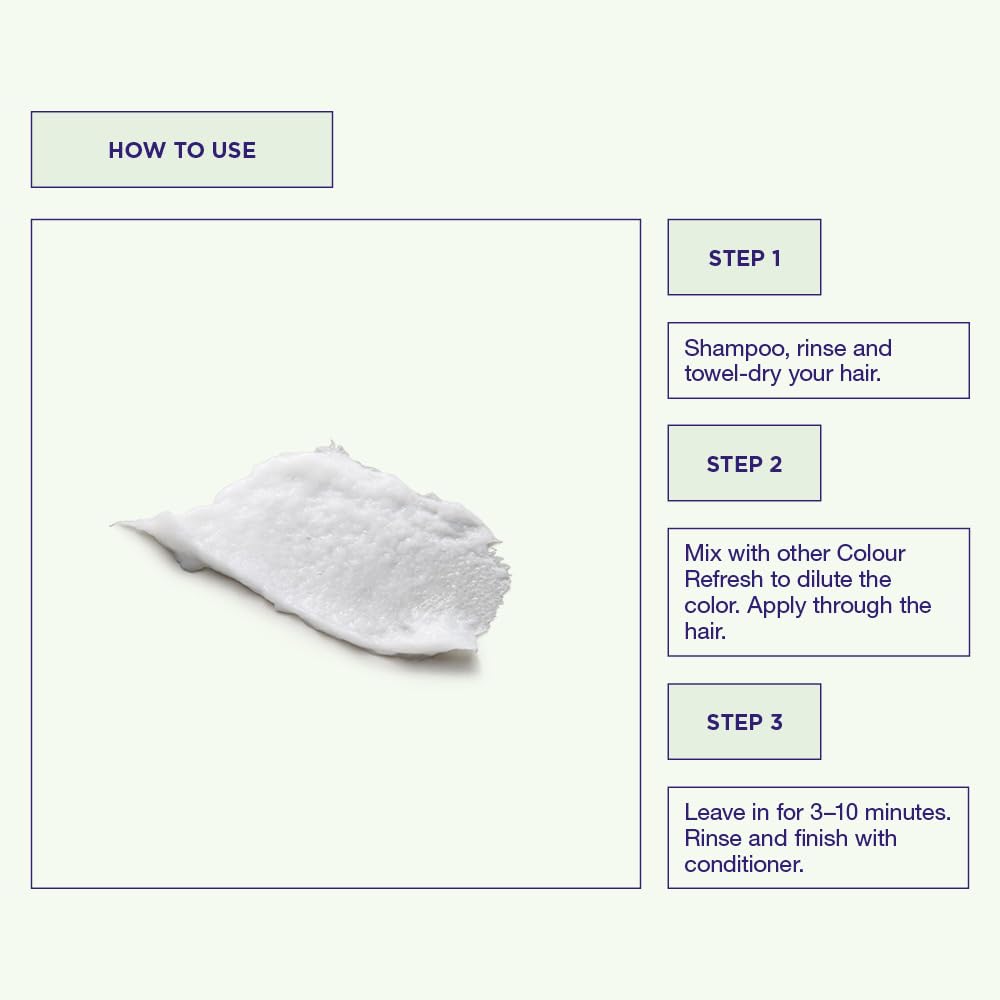 HOW TO USE

STEP 1

Shampoo, rinse and towel-dry your hair.

STEP 2

Mix with other Colour Refresh to dilute the color. Apply through the hair.

STEP 3

Leave in for 3–10 minutes. Rinse and finish with conditioner.