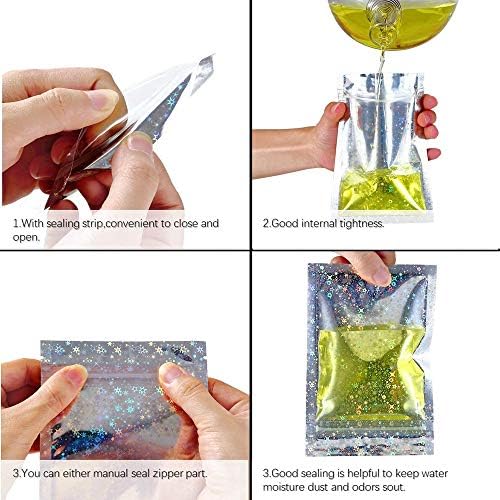 1.With sealing strip,convenient to close and open.

2.Good internal tightness.

3.You can either manual seal zipper part.

3.Good sealing is helpful to keep water moisture dust and odors sout.