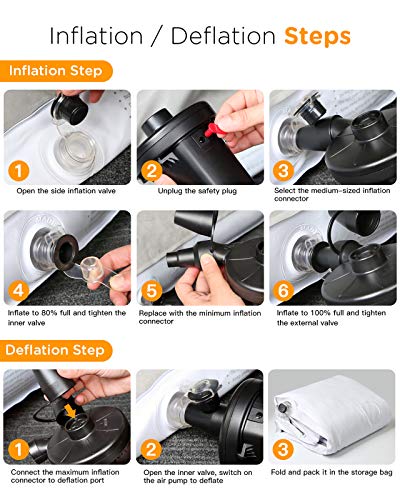 Inflation / Deflation Steps

Inflation Step

1
Open the side inflation valve

2
Unplug the safety plug

3
Select the medium-sized inflation connector

4
Inflate to 80% full and tighten the inner valve

5
Replace with the minimum inflation connector

6
Inflate to 100% full and tighten the external valve

Deflation Step

1
Connect the maximum inflation connector to deflation port

2
Open the inner valve, switch on the air pump to deflate

3
Fold and pack it in the storage bag