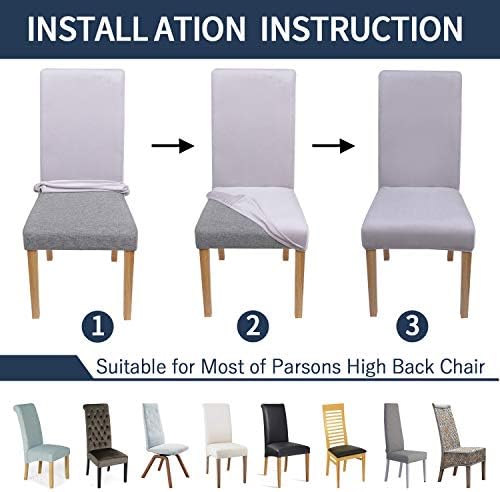 INSTALL ATION INSTRUCTION

1

2

3

Suitable for Most of Parsons High Back Chair