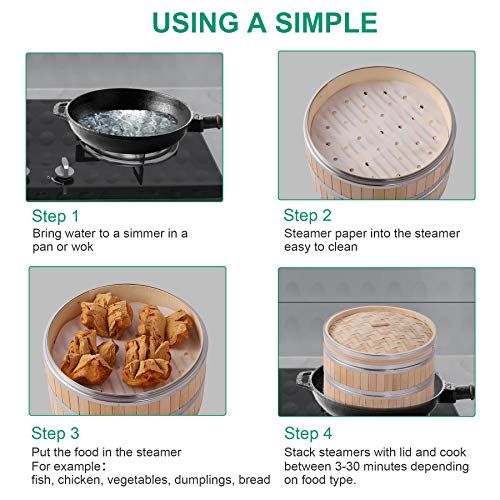 USING A SIMPLE

Step 1
Bring water to a simmer in a pan or wok

Step 2
Steamer paper into the steamer easy to clean

Step 3
Put the food in the steamer
For example:
fish, chicken, vegetables, dumplings, bread

Step 4
Stack steamers with lid and cook between 3-30 minutes depending on food type.