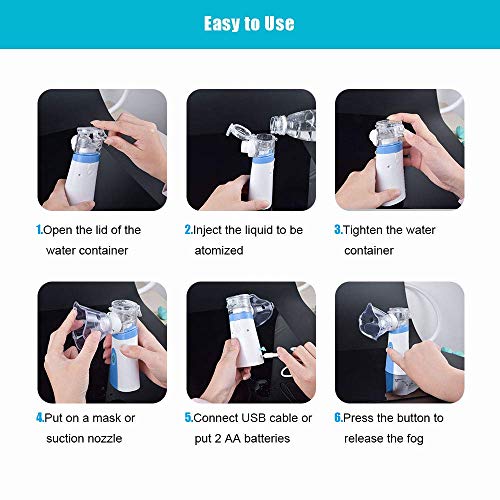 Easy to Use

1.Open the lid of the water container

2.Inject the liquid to be atomized

3.Tighten the water container

4.Put on a mask or suction nozzle

5.Connect USB cable or put 2 AA batteries

6.Press the button to release the fog