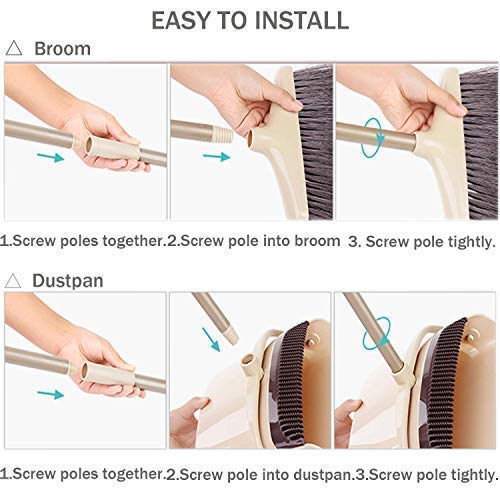 EASY TO INSTALL

△ Broom

1.Screw poles together.2.Screw pole into broom 3. Screw pole tightly.

△ Dustpan

1.Screw poles together.2.Screw pole into dustpan.3.Screw pole tightly.