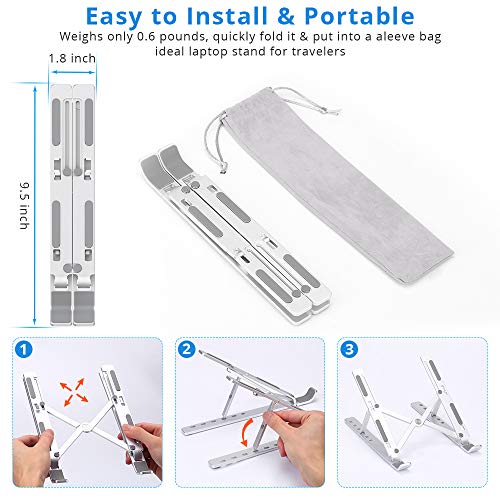 Easy to Install & Portable

Weighs only 0.6 pounds, quickly fold it & put into a aleeve bag ideal laptop stand for travelers

1.8 inch

9.5 inch

1

2

3