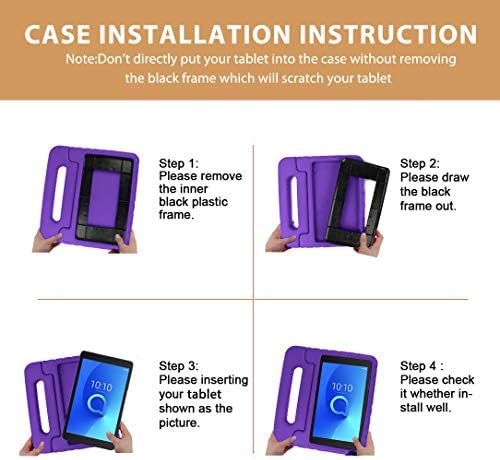 CASE INSTALLATION INSTRUCTION

Note:Don't directly put your tablet into the case without removing the black frame which will scratch your tablet

Step 1: Please remove the inner black plastic frame.

Step 2: Please draw the black frame out.

10:10

Step 3: Please inserting your tablet shown as the picture.

10:10

Step 4 : Please check it whether install well.