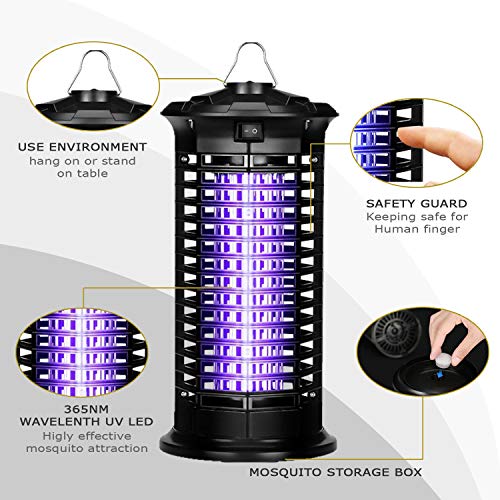 USE ENVIRONMENT
hang on or stand on table

SAFETY GUARD
Keeping safe for Human finger

365NM
WAVELENTH UV LED
Higly effective mosquito attraction

MOSQUITO STORAGE BOX