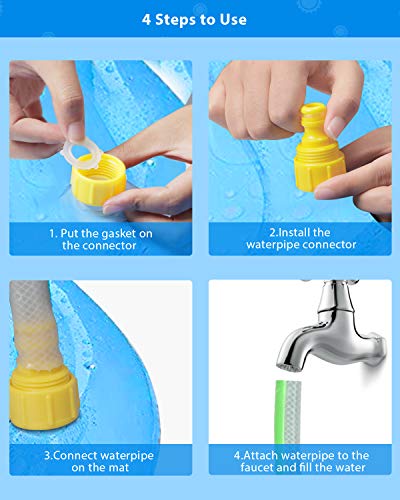 4 Steps to Use

1. Put the gasket on the connector

2.Install the waterpipe connector

3.Connect waterpipe on the mat

4.Attach waterpipe to the faucet and fill the water