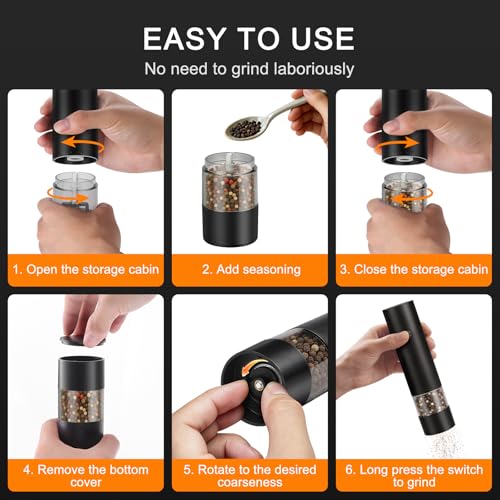 EASY TO USE
No need to grind laboriously

1. Open the storage cabin

2. Add seasoning

3. Close the storage cabin

4. Remove the bottom cover

5. Rotate to the desired coarseness

6. Long press the switch to grind