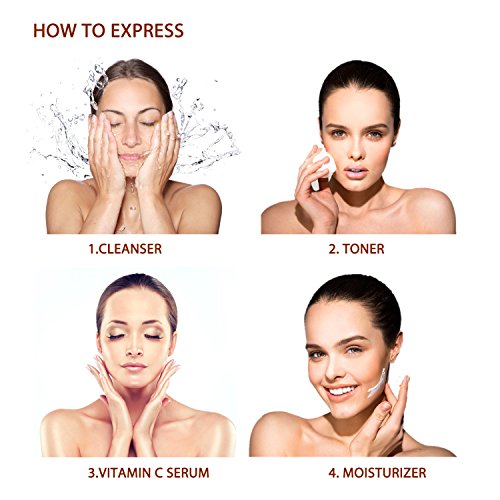 HOW TO EXPRESS

1.CLEANSER

2. TONER

3.VITAMIN C SERUM

4. MOISTURIZER