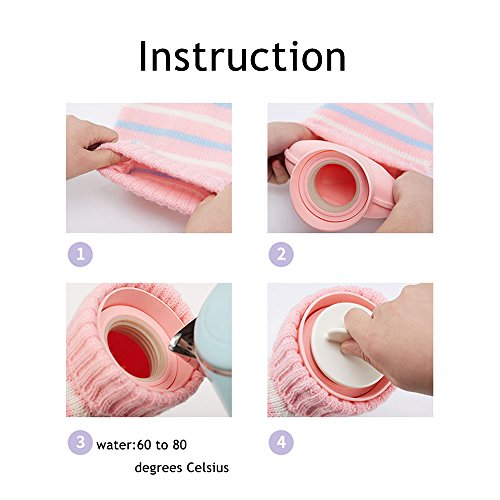 Instruction

1

2

3 water:60 to 80 degrees Celsius

4