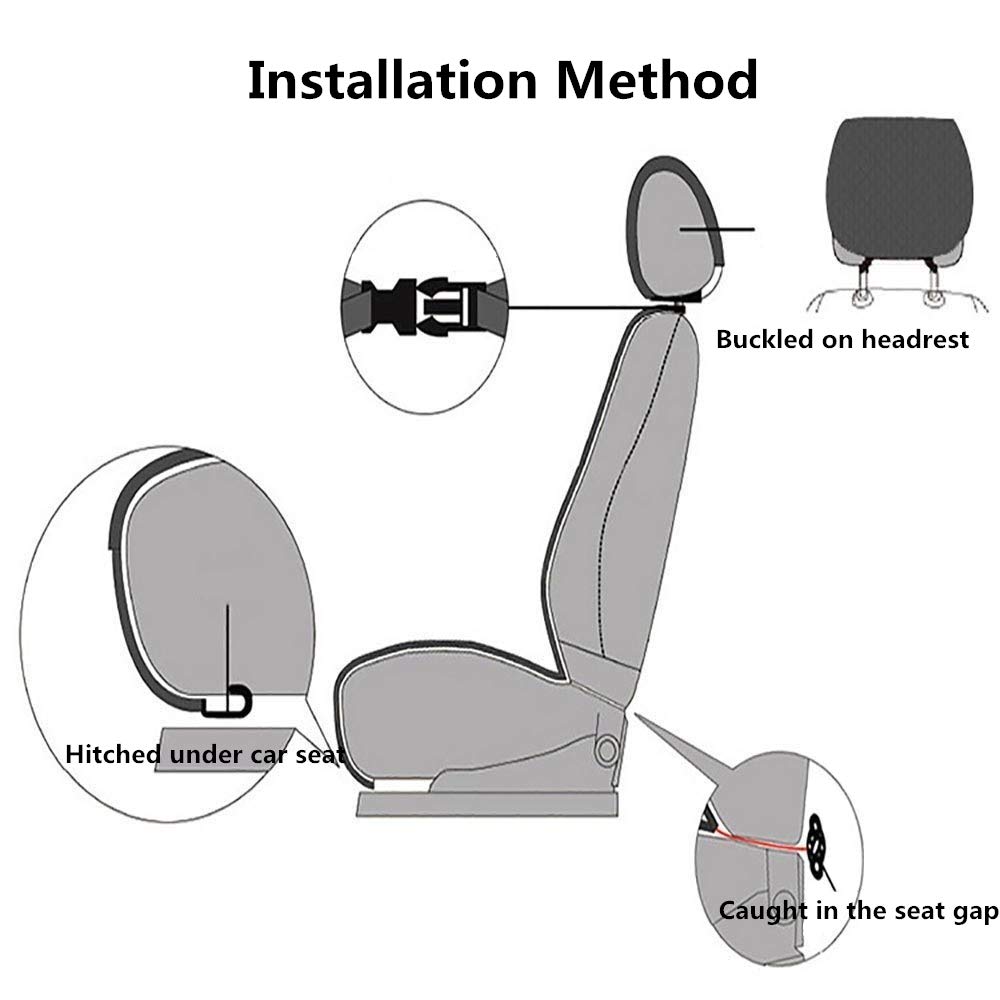 Installation Method

Buckled on headrest

Hitched under car seat

Caught in the seat gap