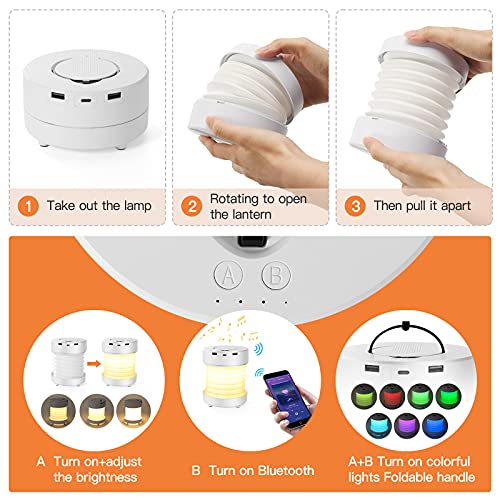 1 Take out the lamp

2 Rotating to open the lantern

3 Then pull it apart

A

B

A Turn on+adjust the brightness

B Turn on Bluetooth

A+B Turn on colorful lights Foldable handle