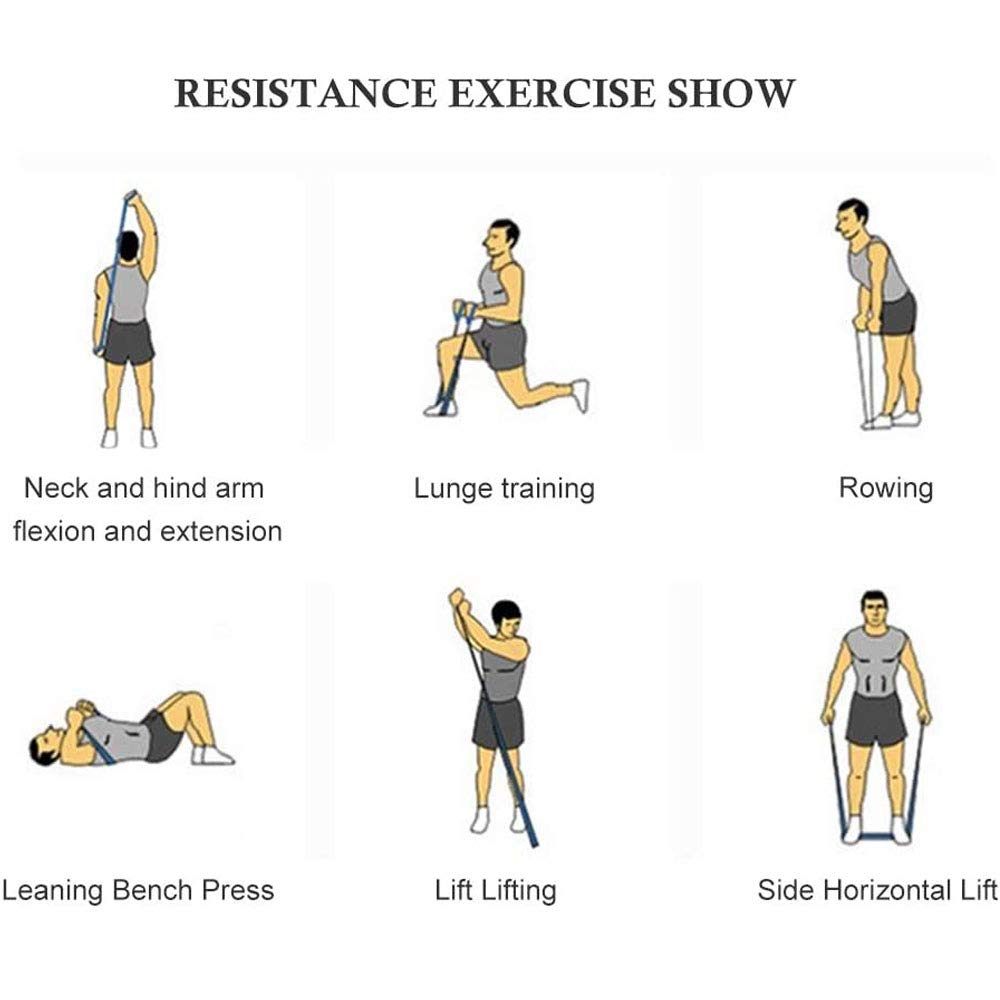 RESISTANCE EXERCISE SHOW

Neck and hind arm flexion and extension

Lunge training

Rowing

Leaning Bench Press

Lift Lifting

Side Horizontal Lift