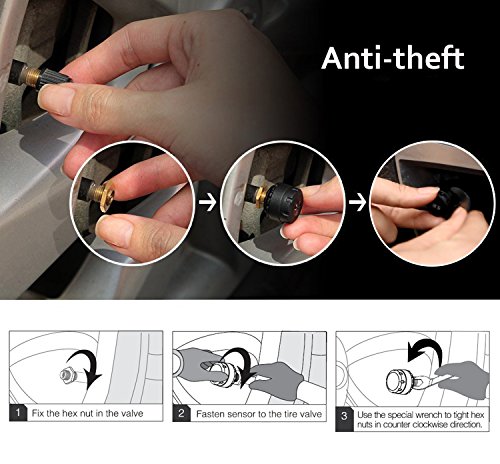 Anti-theft

1 Fix the hex nut in the valve

2 Fasten sensor to the tire valve

3 Use the special wrench to tight hex nuts in counter clockwise direction.