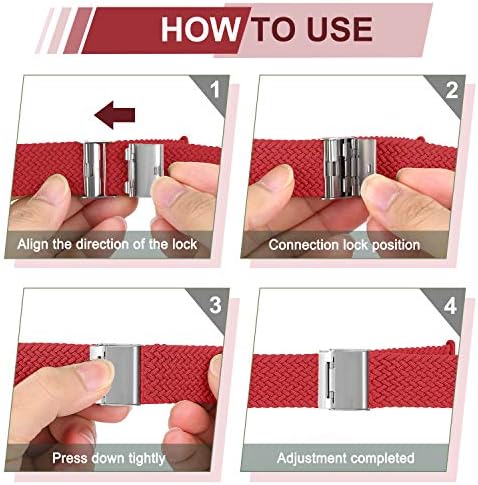 HOW TO USE

1

Align the direction of the lock

2

Connection lock position

3

Press down tightly

4

Adjustment completed