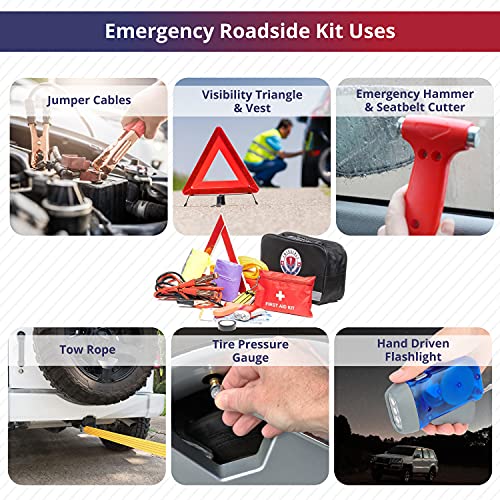 Emergency Roadside Kit Uses

Jumper Cables

Visibility Triangle & Vest

Emergency Hammer & Seatbelt Cutter

FIRST AID KIT

Tow Rope

Tire Pressure Gauge

Hand Driven Flashlight