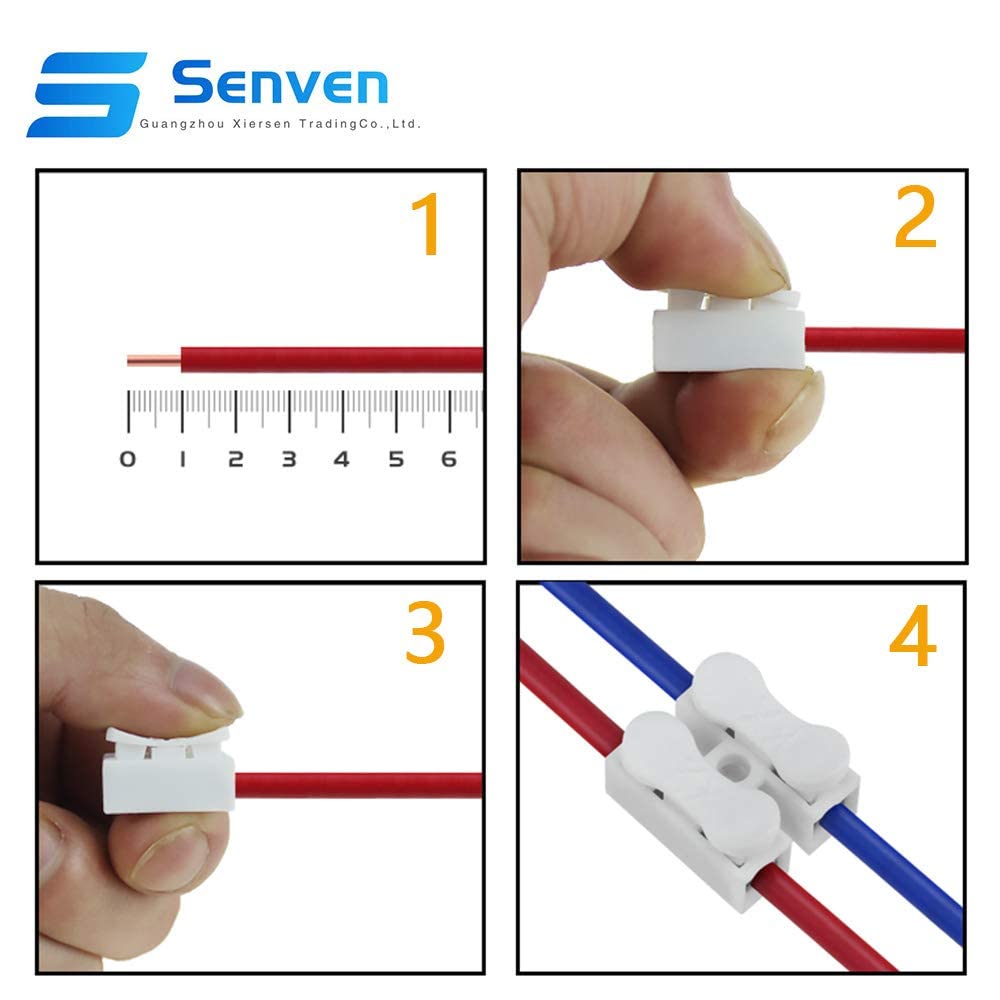 Senven
Guangzhou Xiersen TradingCo.,Ltd.

1

0 1 2 3 4 5 6

2

3

4