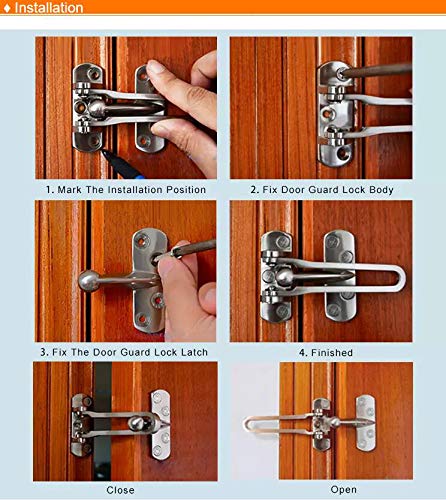 ♦ Installation

1. Mark The Installation Position

2. Fix Door Guard Lock Body

3. Fix The Door Guard Lock Latch

4. Finished

Close

Open