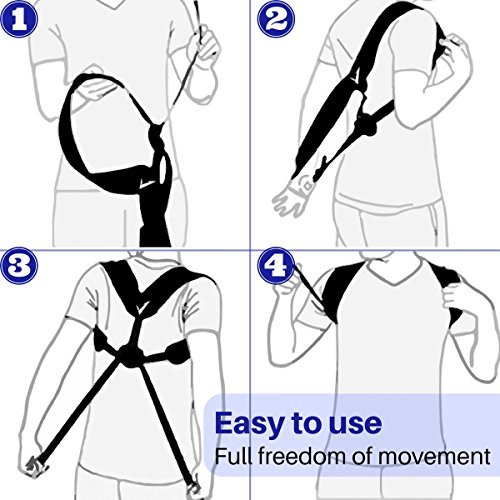 1

2

3

4

Easy to use
Full freedom of movement