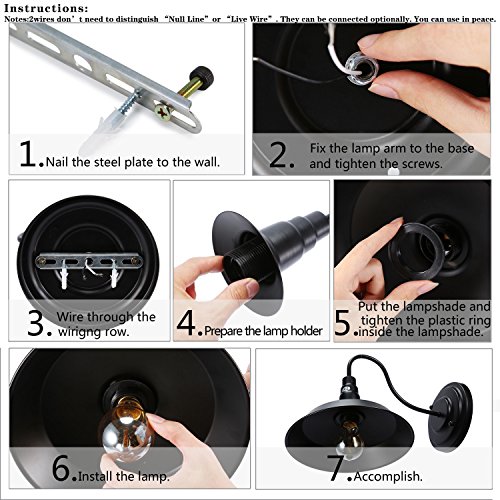 Instructions:
Notes:2wires don't need to distinguish "Null Line" or "Live Wire". They can be connected optionally. You can use in peace.

1. Nail the steel plate to the wall.

2. Fix the lamp arm to the base and tighten the screws.

3. Wire through the wirigng row.

4. Prepare the lamp holder

5. Put the lampshade and tighten the plastic ring inside the lampshade.

6. Install the lamp.

7. Accomplish.