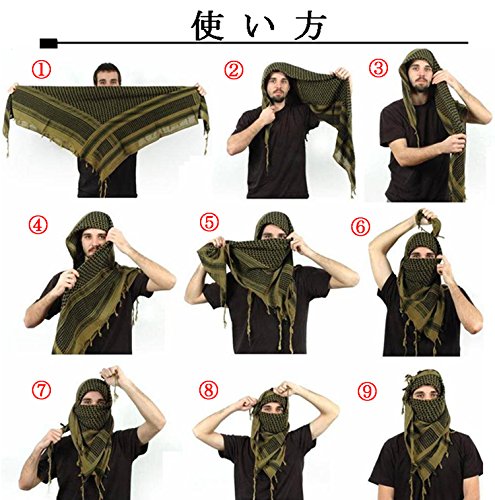 使い方

①

②

③

④

⑤

⑥

⑦

⑧

⑨