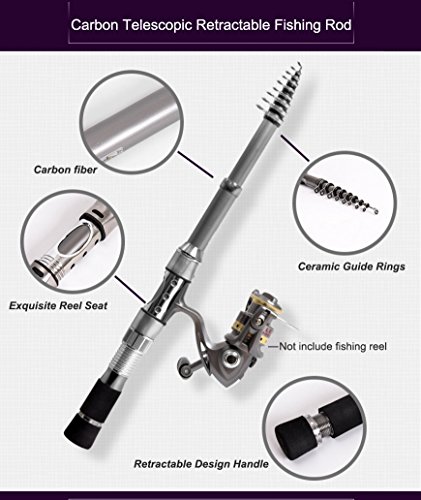 Carbon Telescopic Retractable Fishing Rod

Carbon fiber

Ceramic Guide Rings

Exquisite Reel Seat

Not include fishing reel

Retractable Design Handle