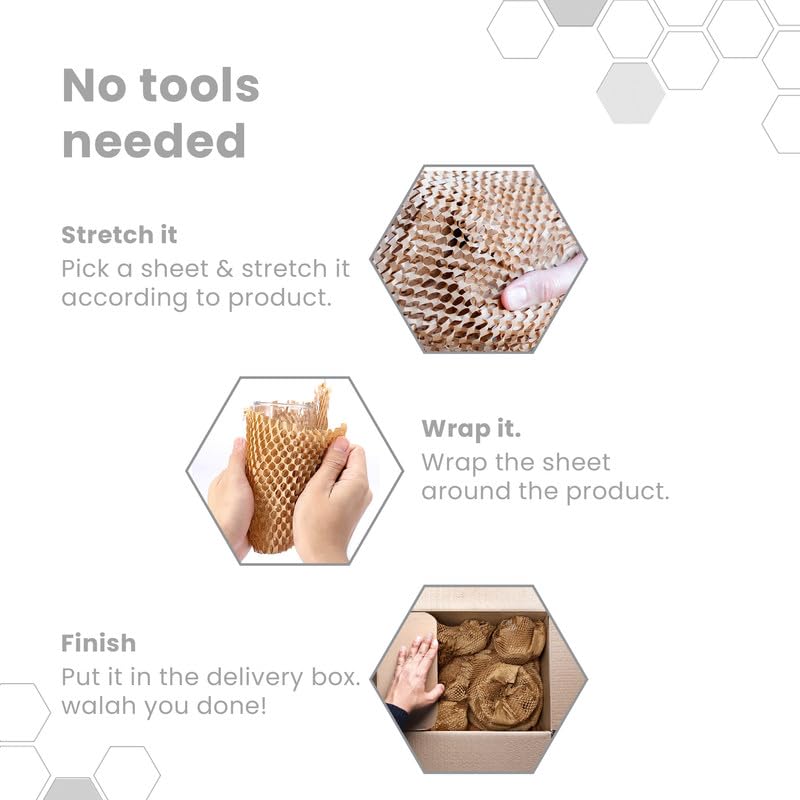 No tools needed

Stretch it
Pick a sheet & stretch it according to product.

Wrap it.
Wrap the sheet around the product.

Finish
Put it in the delivery box. walah you done!