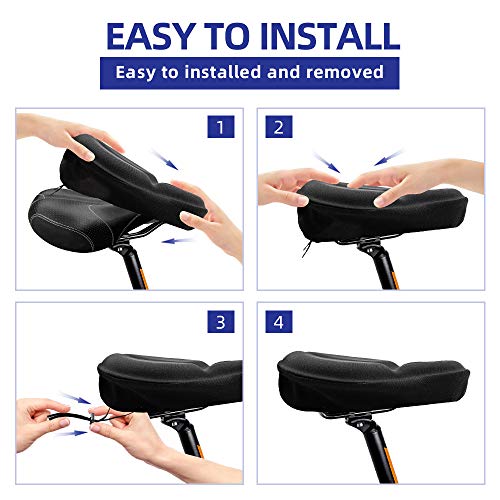 EASY TO INSTALL

Easy to installed and removed

1

2

3

4