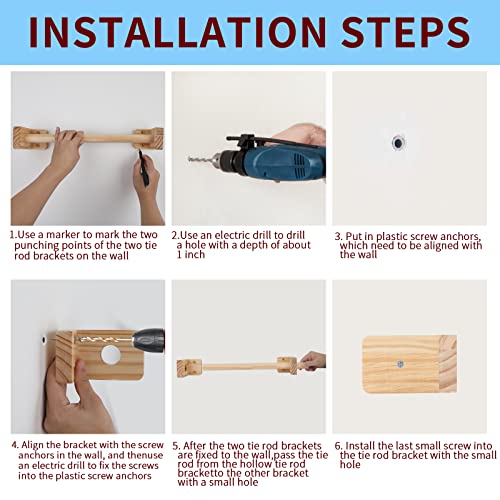 INSTALLATION STEPS

1.Use a marker to mark the two punching points of the two tie rod brackets on the wall

2.Use an electric drill to drill a hole with a depth of about 1 inch

3. Put in plastic screw anchors, which need to be aligned with the wall

4. Align the bracket with the screw anchors in the wall, and thenuse an electric drill to fix the screws into the plastic screw anchors

5. After the two tie rod brackets are fixed to the wall,pass the tie rod from the hollow tie rod bracketto the other bracket with a small hole

6. Install the last small screw into the tie rod bracket with the small hole