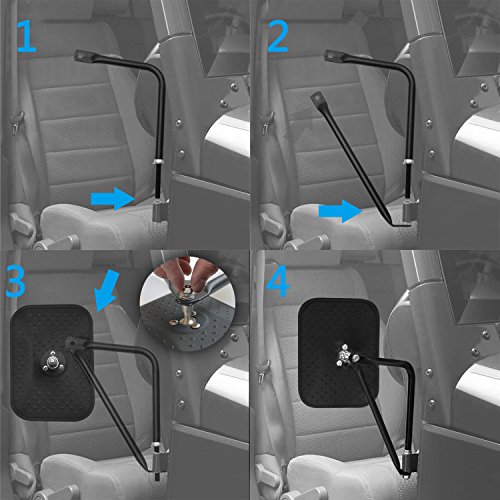 1

2

3

4