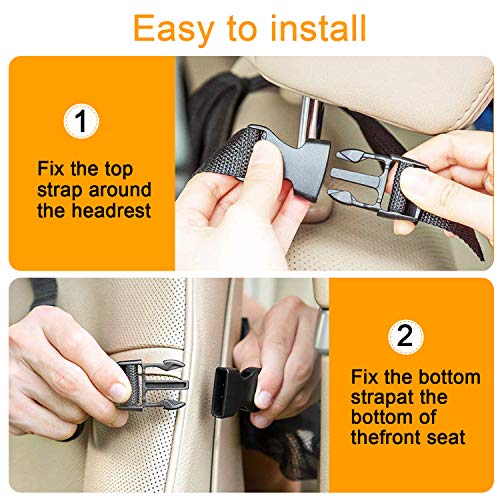 Easy to install

1

Fix the top strap around the headrest

2

Fix the bottom strapat the bottom of thefront seat