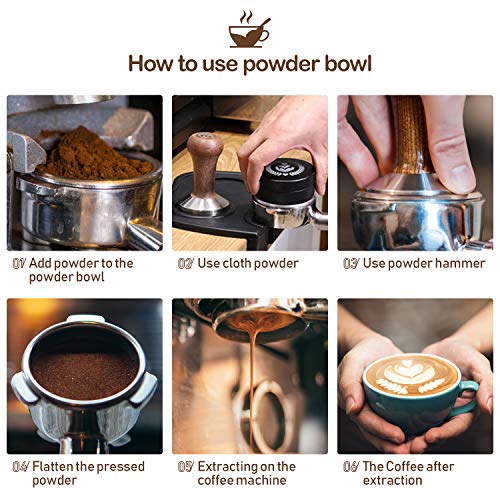 How to use powder bowl

01/ Add powder to the powder bowl

02/ Use cloth powder

03/ Use powder hammer

04/ Flatten the pressed powder

05/ Extracting on the coffee machine

06/ The Coffee after extraction