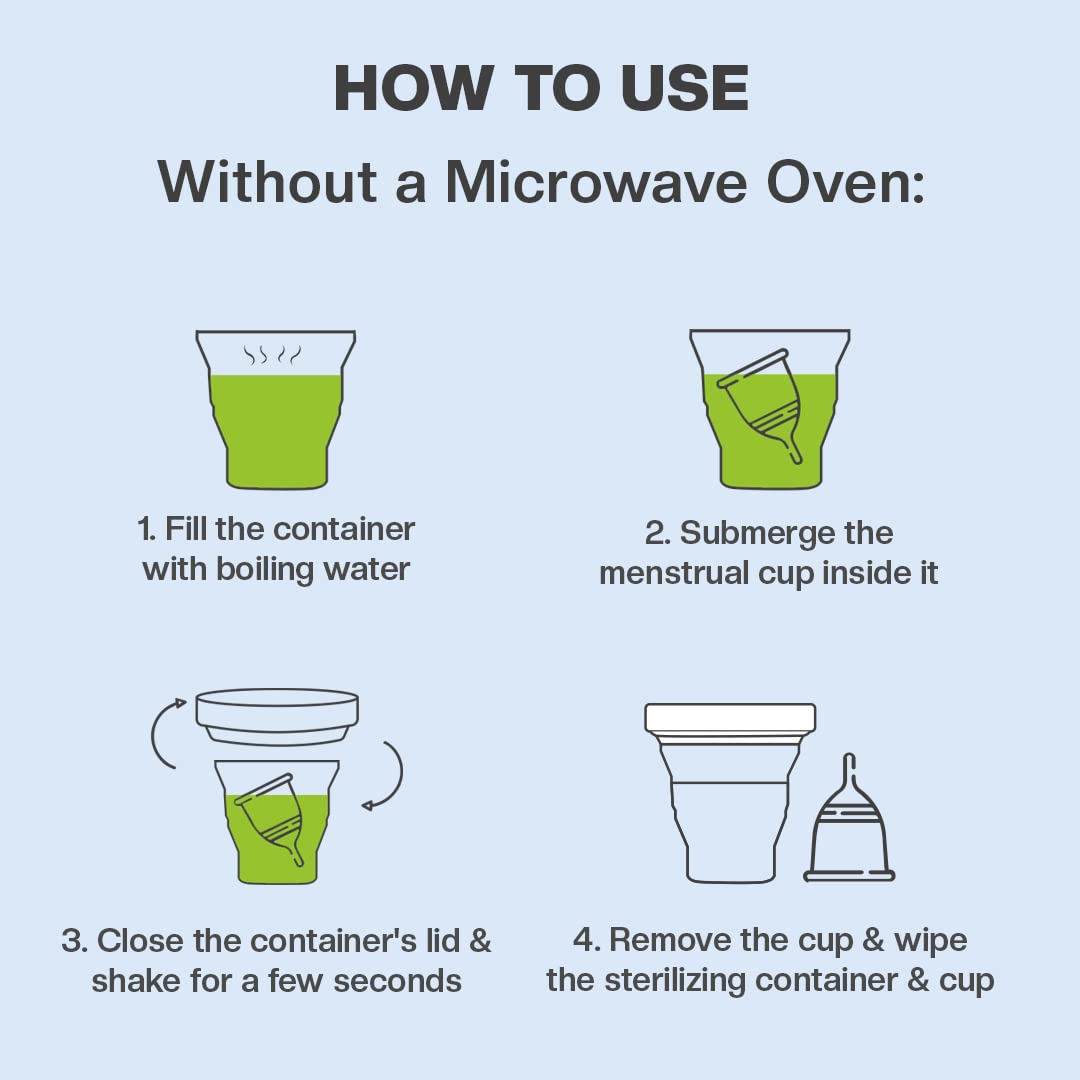 HOW TO USE
Without a Microwave Oven:

1. Fill the container with boiling water

2. Submerge the menstrual cup inside it

3. Close the container's lid & shake for a few seconds

4. Remove the cup & wipe the sterilizing container & cup