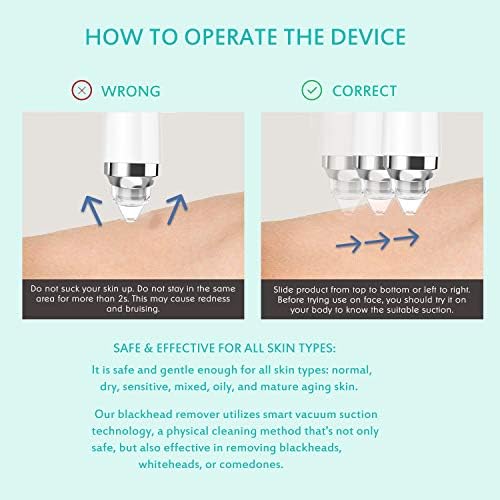 HOW TO OPERATE THE DEVICE

WRONG

Do not suck your skin up. Do not stay in the same area for more than 2s. This may cause redness and bruising.

CORRECT

Slide product from top to bottom or left to right. Before trying use on face, you should try it on your body to know the suitable suction.

SAFE & EFFECTIVE FOR ALL SKIN TYPES:

It is safe and gentle enough for all skin types: normal, dry, sensitive, mixed, oily, and mature aging skin.

Our blackhead remover utilizes smart vacuum suction technology, a physical cleaning method that's not only safe, but also effective in removing blackheads, whiteheads, or comedones.