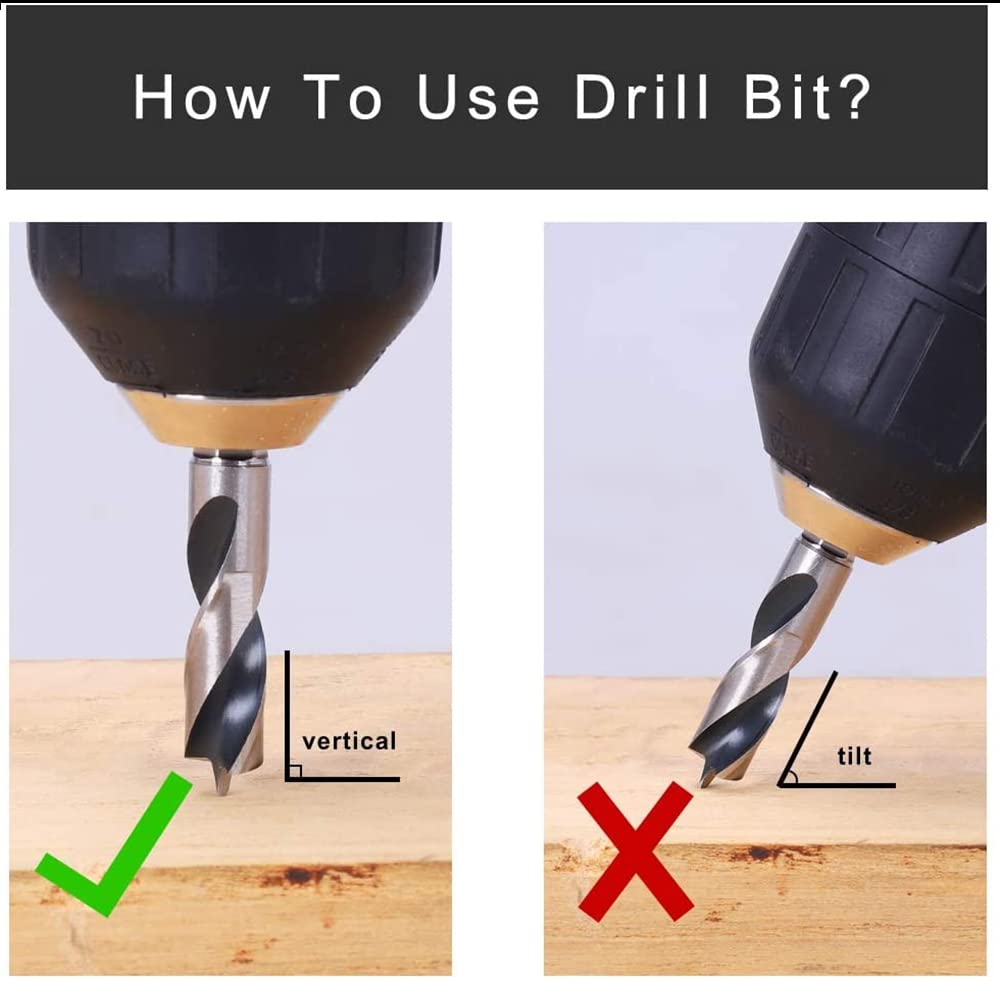 How To Use Drill Bit?

vertical

tilt