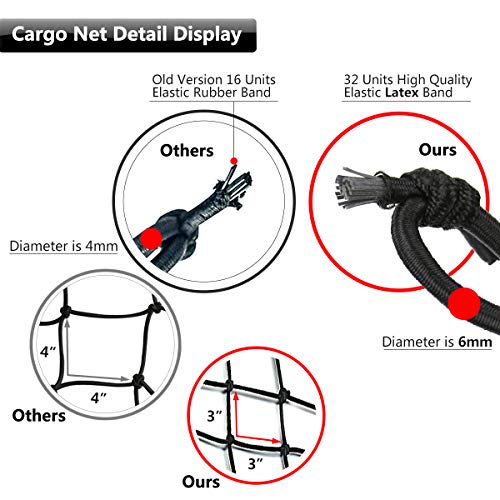 Cargo Net Detail Display

Old Version 16 Units Elastic Rubber Band

32 Units High Quality Elastic Latex Band

Others

Ours

Diameter is 4mm

Diameter is 6mm

4″

4″

Others

3″

3″

Ours