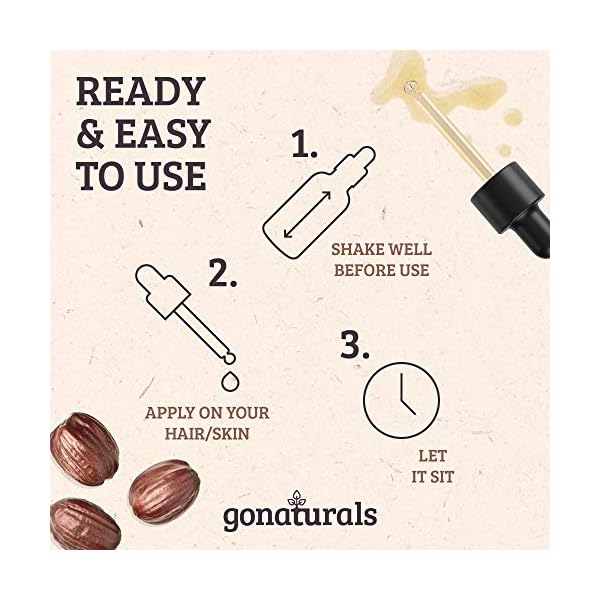 READY & EASY TO USE

1.

SHAKE WELL BEFORE USE

2.

APPLY ON YOUR HAIR/SKIN

3.

LET IT SIT

gonaturals