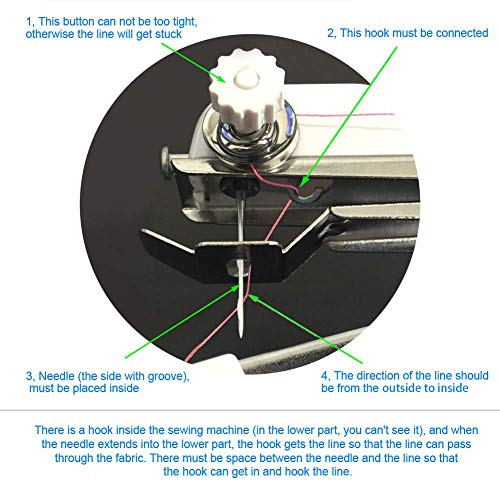 1, This button can not be too tight, otherwise the line will get stuck

2, This hook must be connected

3, Needle (the side with groove), must be placed inside

4, The direction of the line should be from the outside to inside

There is a hook inside the sewing machine (in the lower part, you can't see it), and when the needle extends into the lower part, the hook gets the line so that the line can pass through the fabric. There must be space between the needle and the line so that the hook can get in and hook the line.