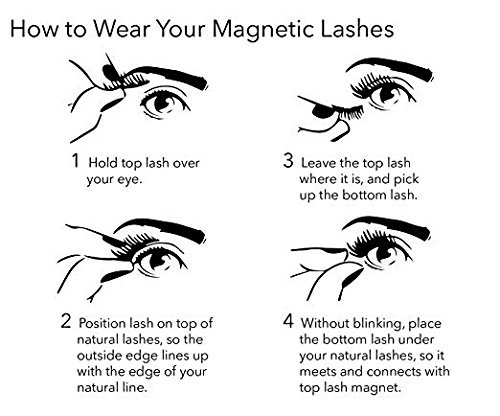 How to Wear Your Magnetic Lashes

1 Hold top lash over your eye.

2 Position lash on top of natural lashes, so the outside edge lines up with the edge of your natural line.

3 Leave the top lash where it is, and pick up the bottom lash.

4 Without blinking, place the bottom lash under your natural lashes, so it meets and connects with top lash magnet.